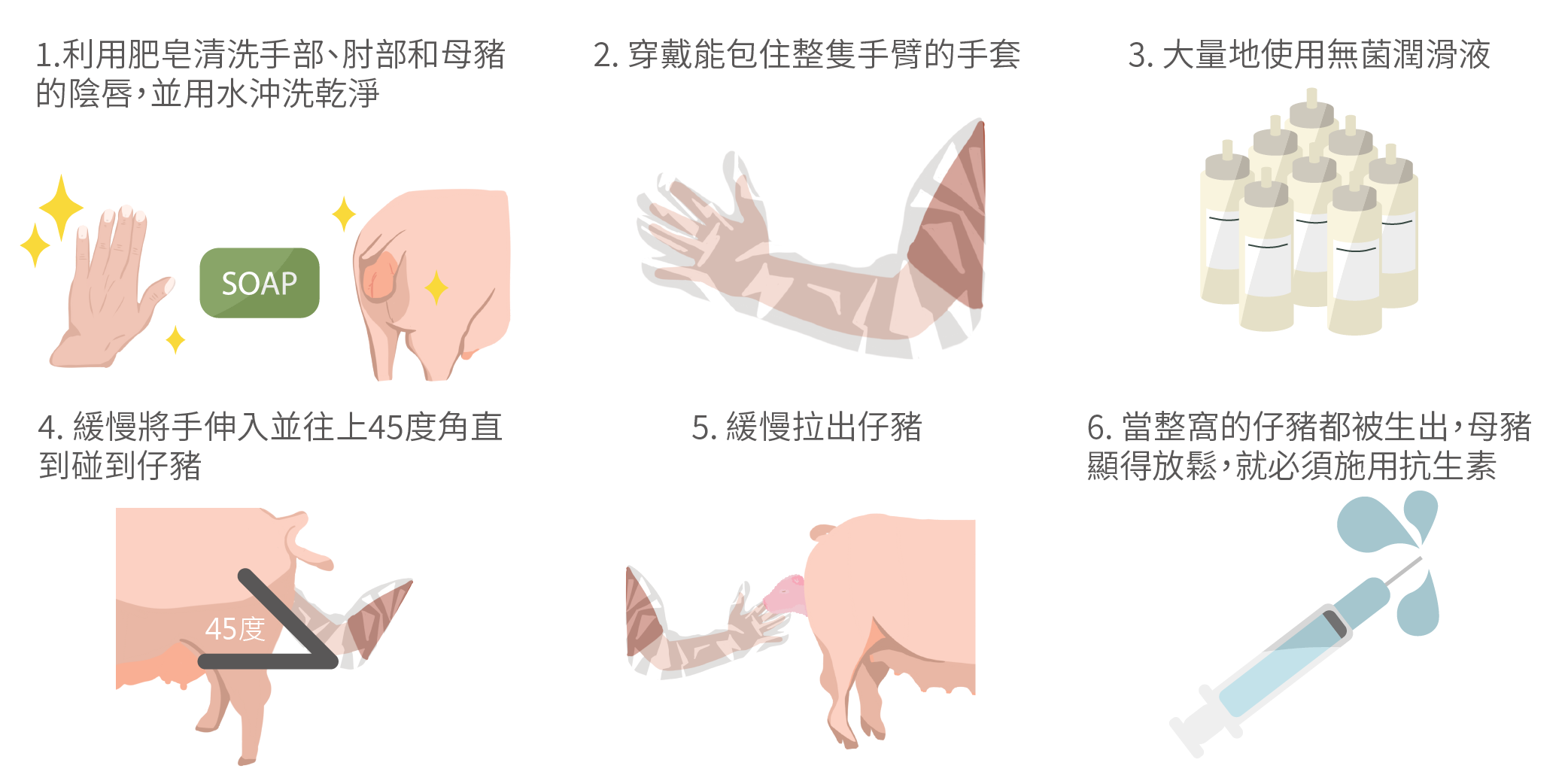 1.利用肥皂清洗手部、肘部和母豬的陰唇，並用水沖洗乾淨

SOAP

2. 穿戴能包住整隻手臂的手套

3. 大量地使用無菌潤滑液

4. 緩慢將手伸入並往上45度角直到碰到仔豬

45度

5. 緩慢拉出仔豬

6. 當整窩的仔豬都被生出，母豬顯得放鬆，就必須施用抗生素